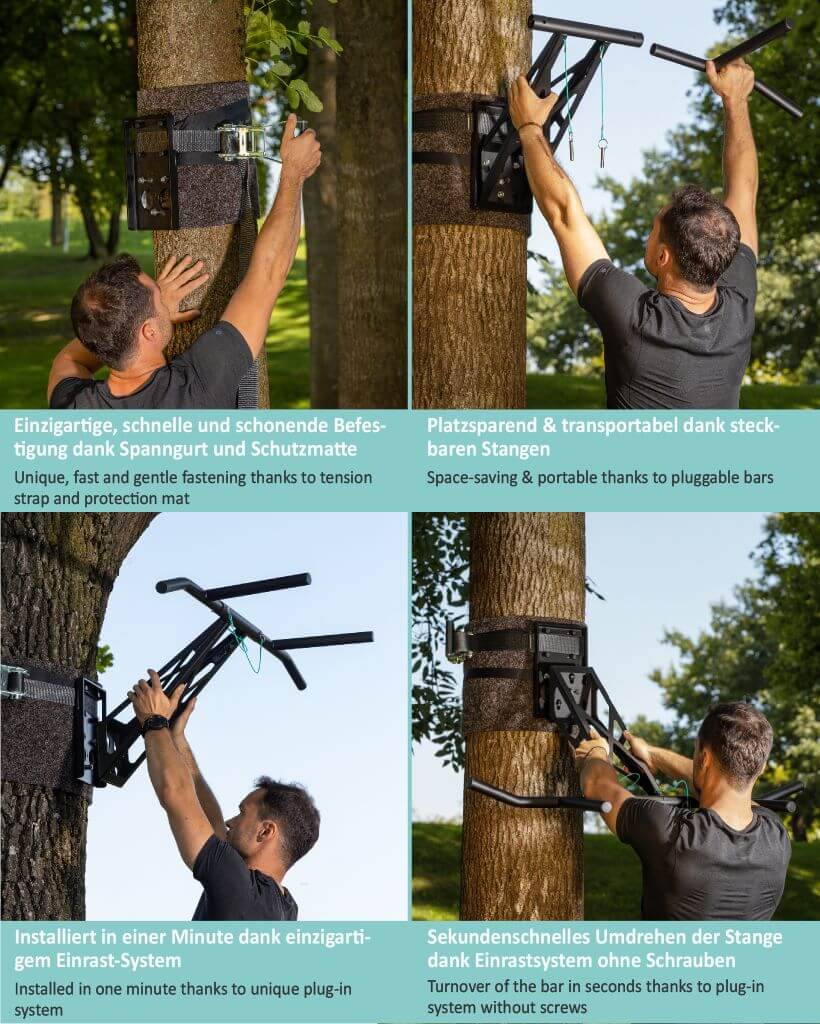 Einzigartige, schnelle und schonende Befestigung dank Spanngurt und Schutzmatte

Unique, fast and gentle fastening thanks to tension strap and protection mat

Platzsparend & transportabel dank steckbaren Stangen

Space-saving & portable thanks to pluggable bars

Installiert in einer Minute dank einzigartigem Einrast-System

Installed in one minute thanks to unique plug-in system

Sekundenschnelles Umdrehen der Stange dank Einrastsystem ohne Schrauben

Turnover of the bar in seconds thanks to plug-in system without screws