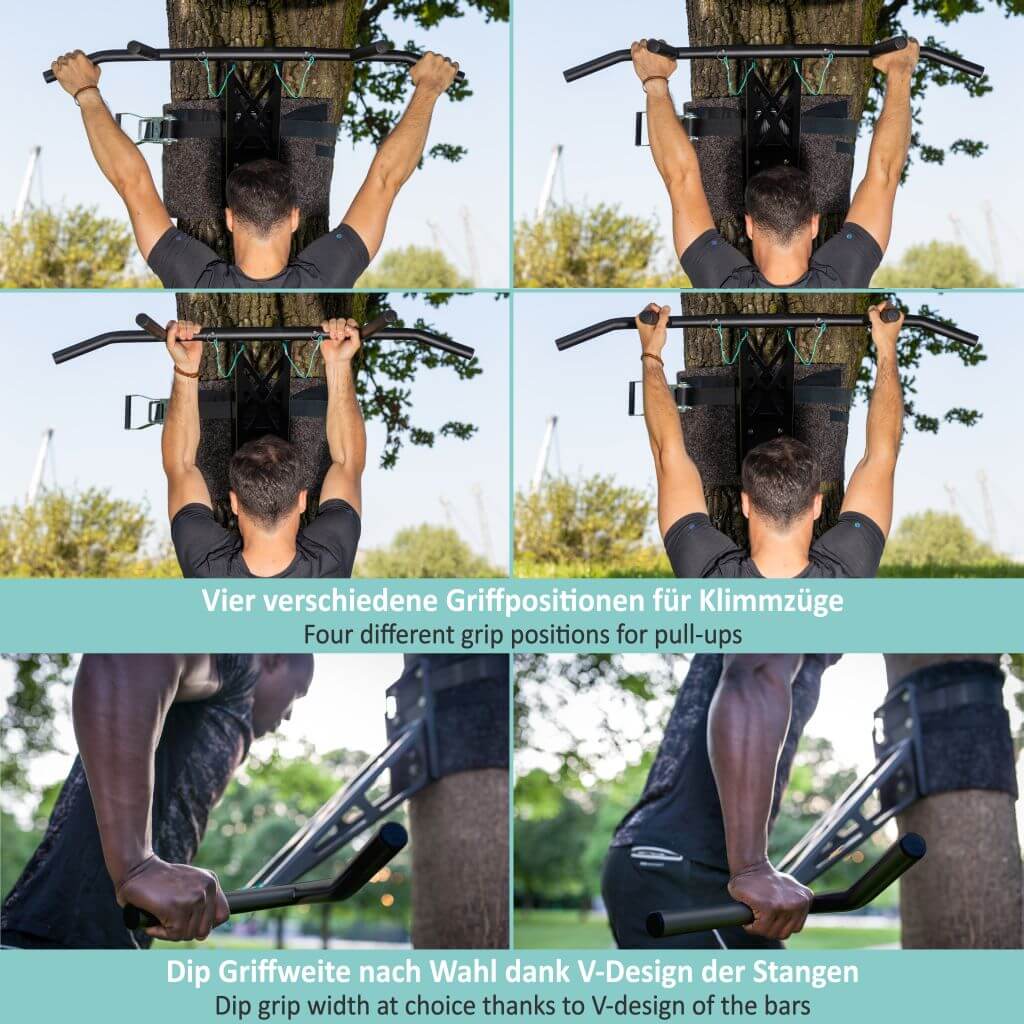 Vier verschiedene Griffpositionen für Klimmzüge
Four different grip positions for pull-ups

Dip Griffweite nach Wahl dank V-Design der Stangen
Dip grip width at choice thanks to V-design of the bars