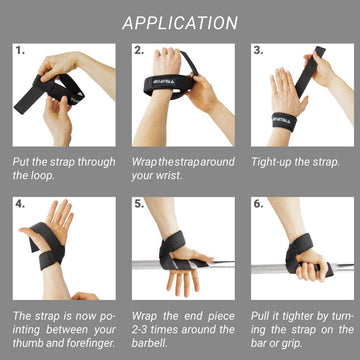 APPLICATION

1.

Put the strap through the loop.

2.

Wrap the strap around your wrist.

3.

Tight-up the strap.

4.

The strap is now pointing between your thumb and forefinger.

5.

Wrap the end piece 2-3 times around the barbell.

6.

Pull it tighter by turning the strap on the bar or grip.