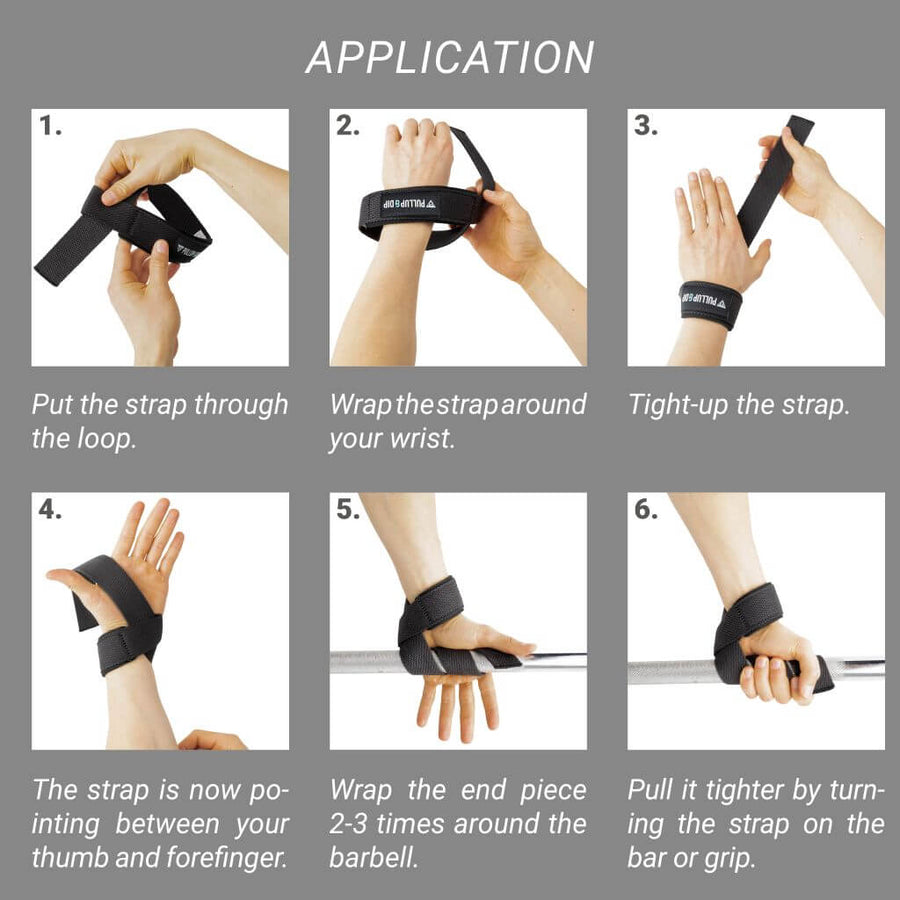 APPLICATION

1.

Put the strap through the loop.

2.

PULLUP & DIP

Wrap the strap around your wrist.

3.

PULLUP & DIP

Tight-up the strap.

4.

The strap is now pointing between your thumb and forefinger.

5.

Wrap the end piece 2-3 times around the barbell.

6.

Pull it tighter by turning the strap on the bar or grip.